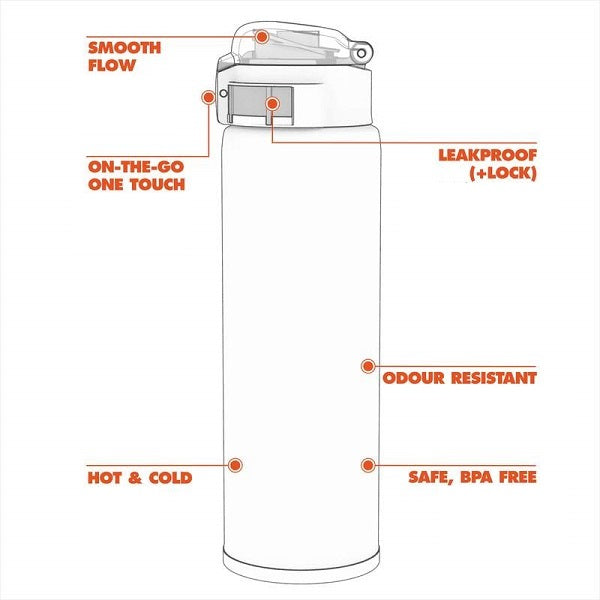 SMOOTH FLOW

ON-THE-GO ONE TOUCH

LEAKPROOF (+LOCK)

ODOUR RESISTANT

HOT & COLD

SAFE, BPA FREE